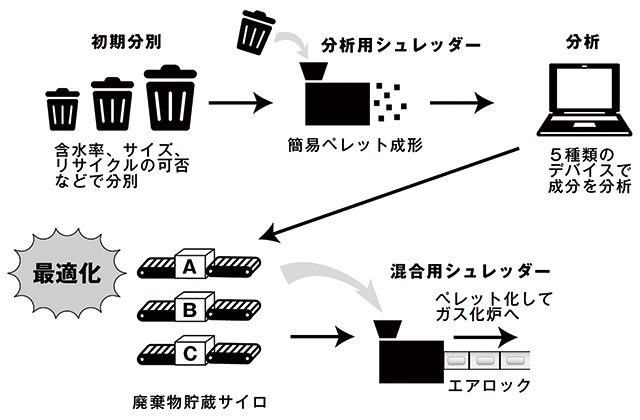 初期分別

含水率、サイズ、リサイクルの可否などで分別

分析用シュレッダー

簡易ペレット成形

分析

５種類のデバイスで成分を分析

最適化

A

B

C

廃棄物貯蔵サイロ

混合用シュレッダー

ペレット化してガス化炉へ

エアロック